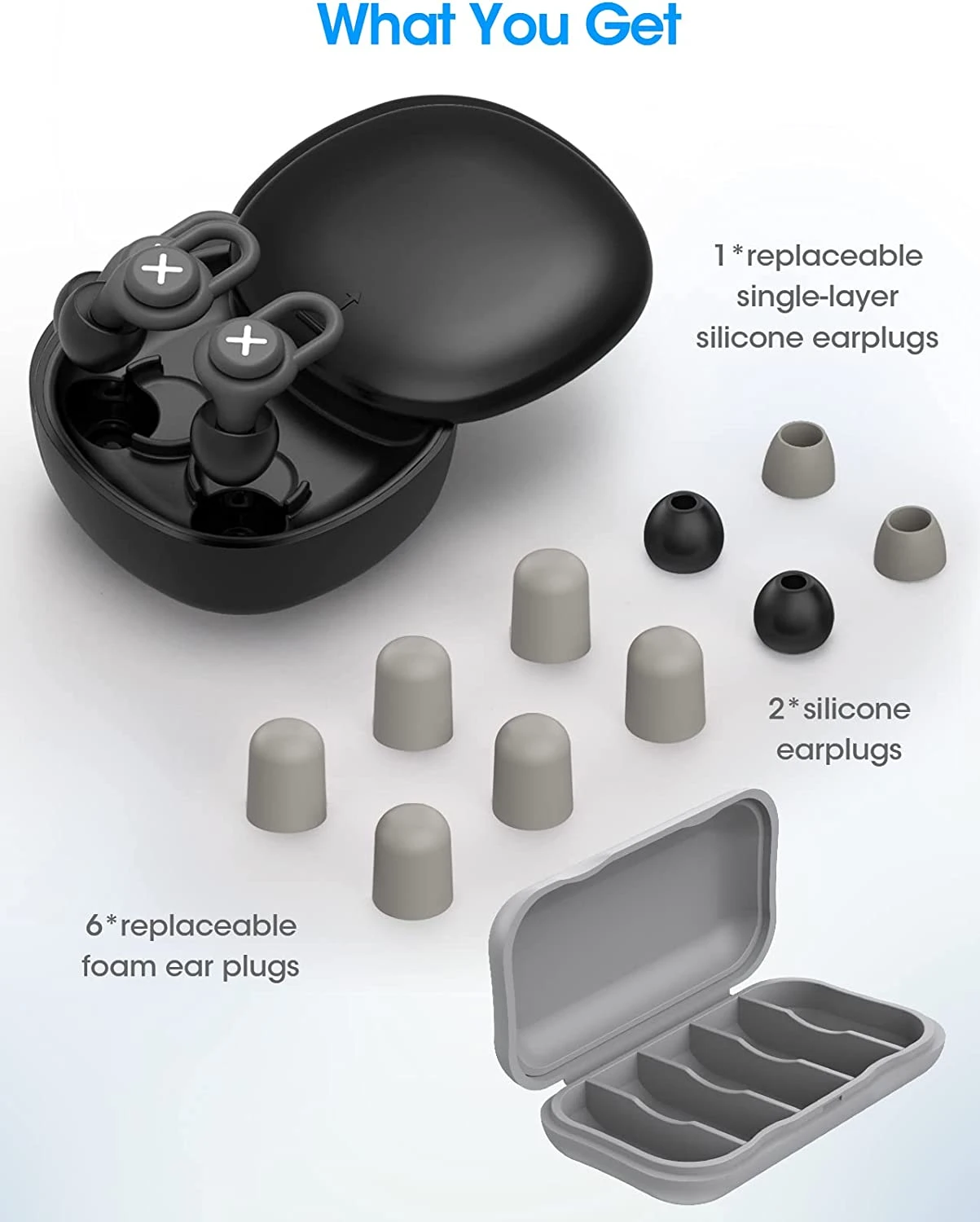 What You Get

1*replaceable single-layer silicone earplugs

2*silicone earplugs

6*replaceable foam ear plugs