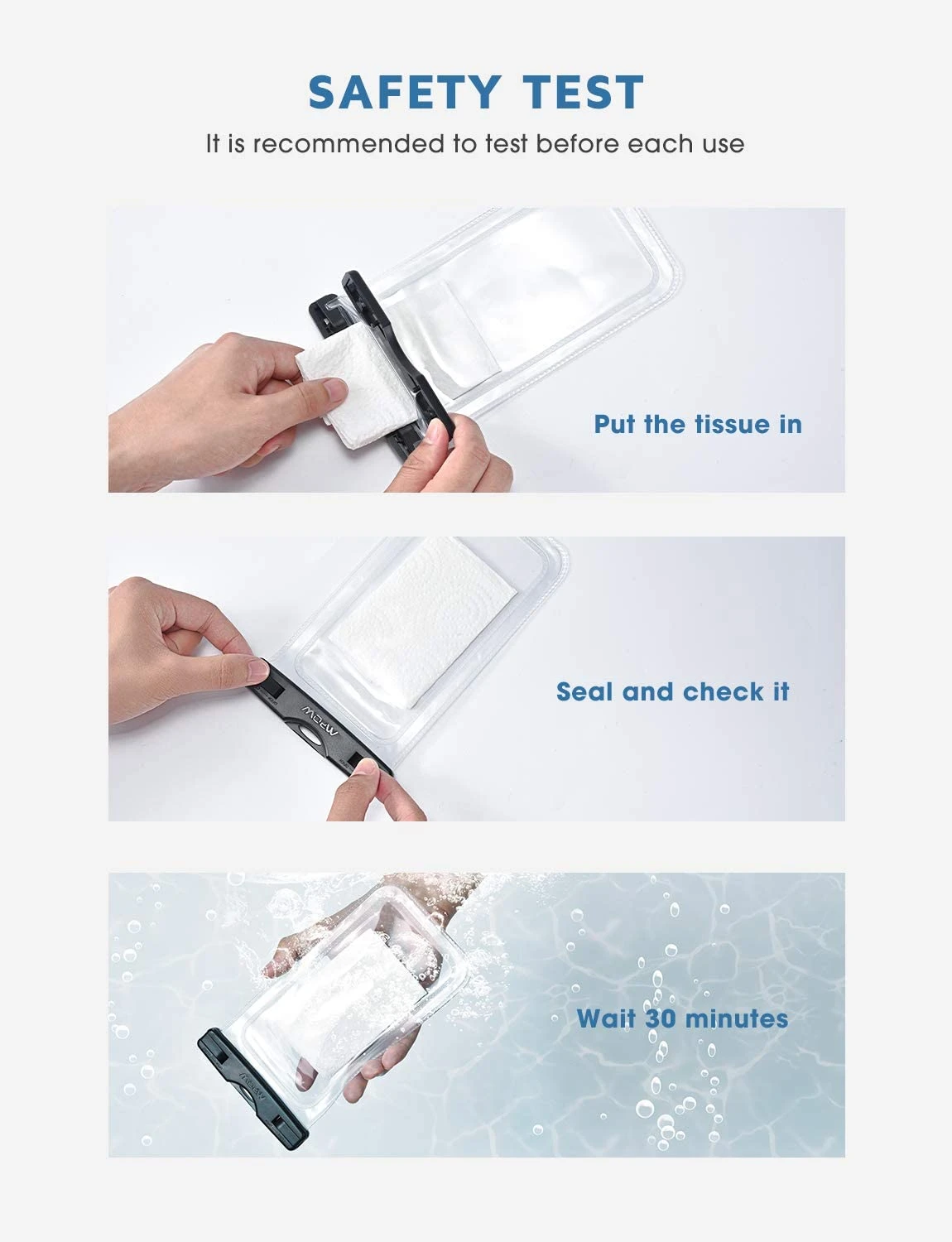 SAFETY TEST

It is recommended to test before each use

Put the tissue in

MPOW

Seal and check it

MPOW

Wait 30 minutes