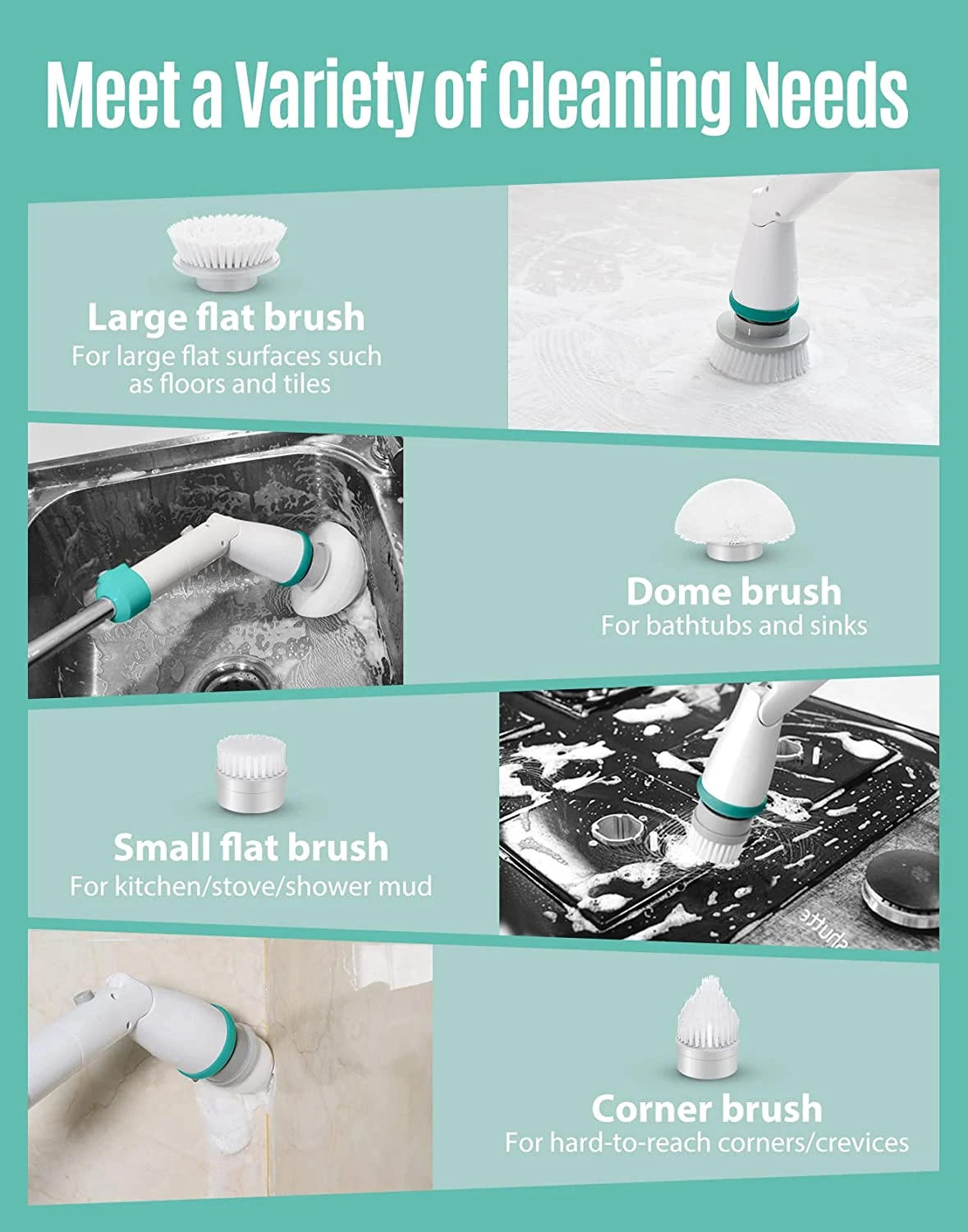 Meet a Variety of Cleaning Needs

Large flat brush
For large flat surfaces such as floors and tiles

Dome brush
For bathtubs and sinks

Small flat brush
For kitchen/stove/shower mud

Corner brush
For hard-to-reach corners/crevices