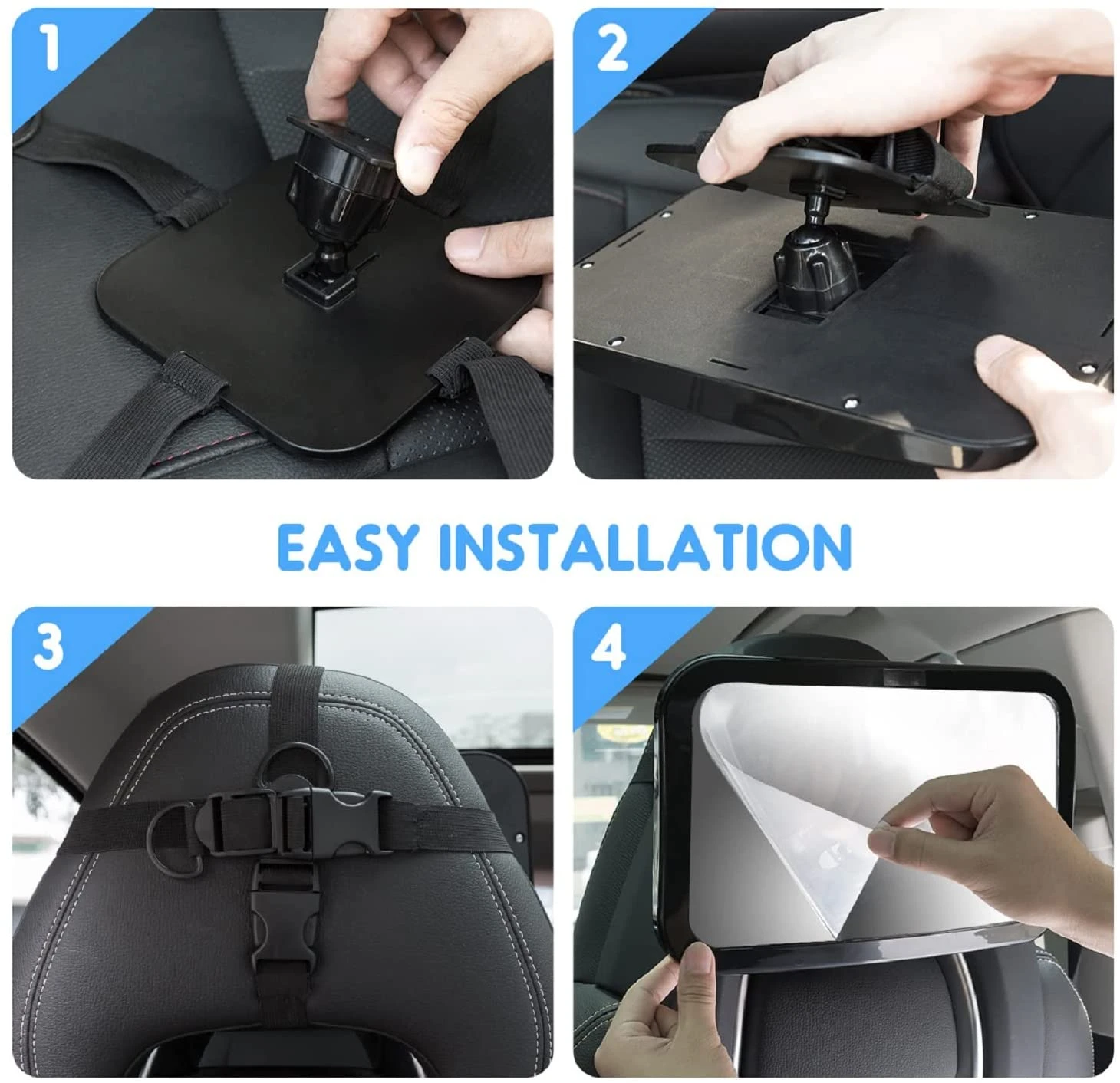 1

2

EASY INSTALLATION

3

4