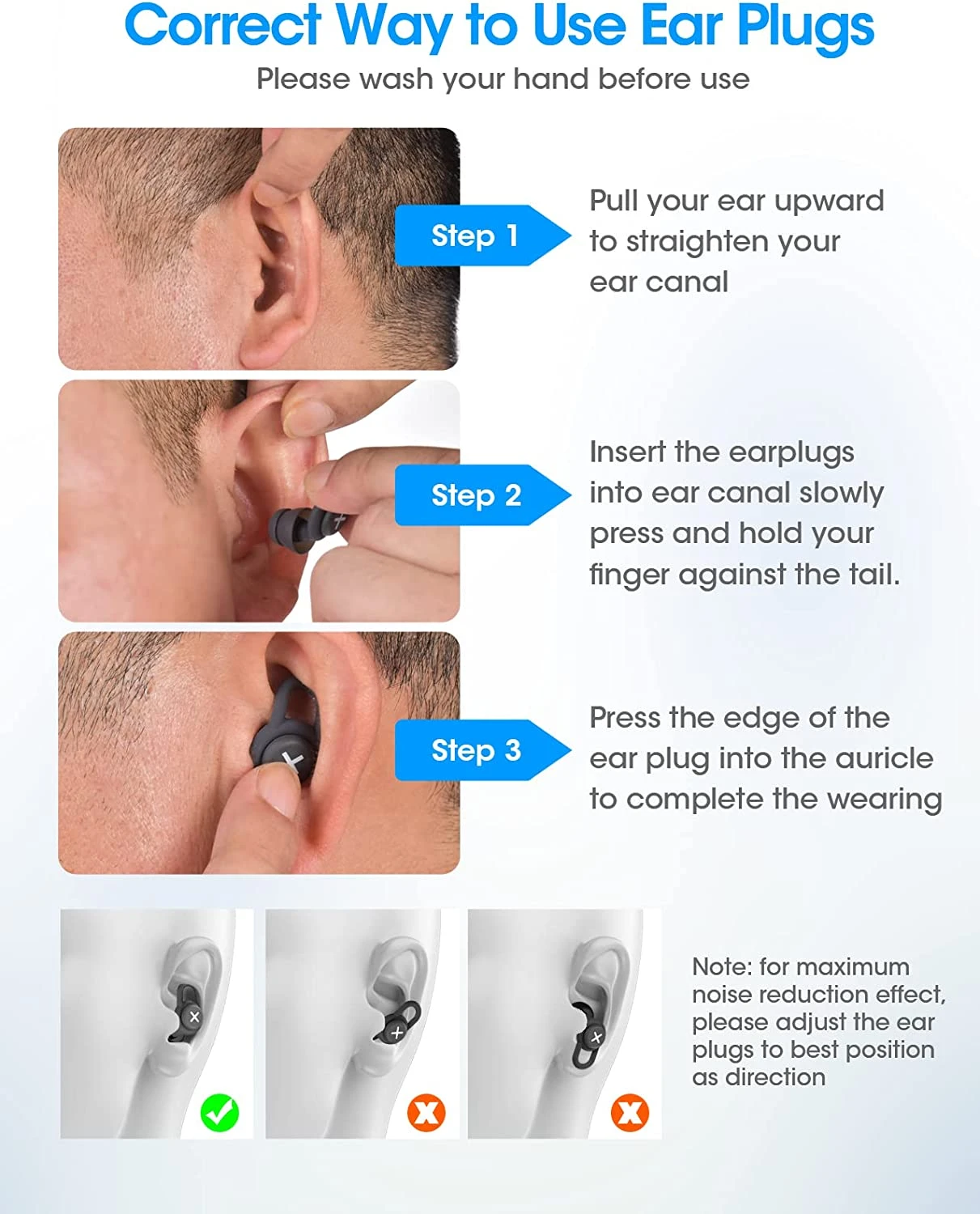 Correct Way to Use Ear Plugs
Please wash your hand before use

Step 1
Pull your ear upward to straighten your ear canal

Step 2
Insert the earplugs into ear canal slowly press and hold your finger against the tail.

Step 3
Press the edge of the ear plug into the auricle to complete the wearing

Note: for maximum noise reduction effect, please adjust the ear plugs to best position as direction