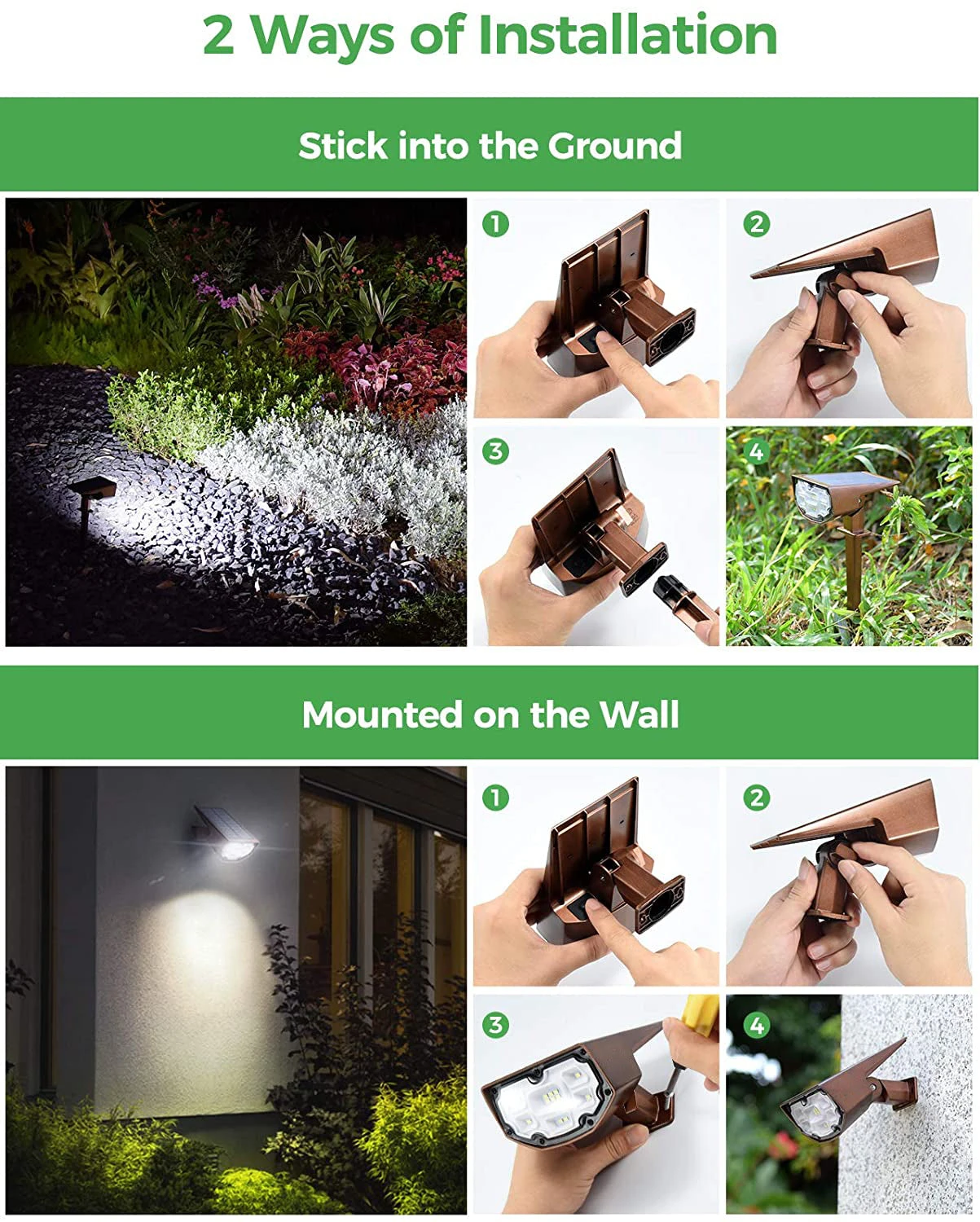 2 Ways of Installation

Stick into the Ground

1

2

3

4

Mounted on the Wall

1

2

3

4