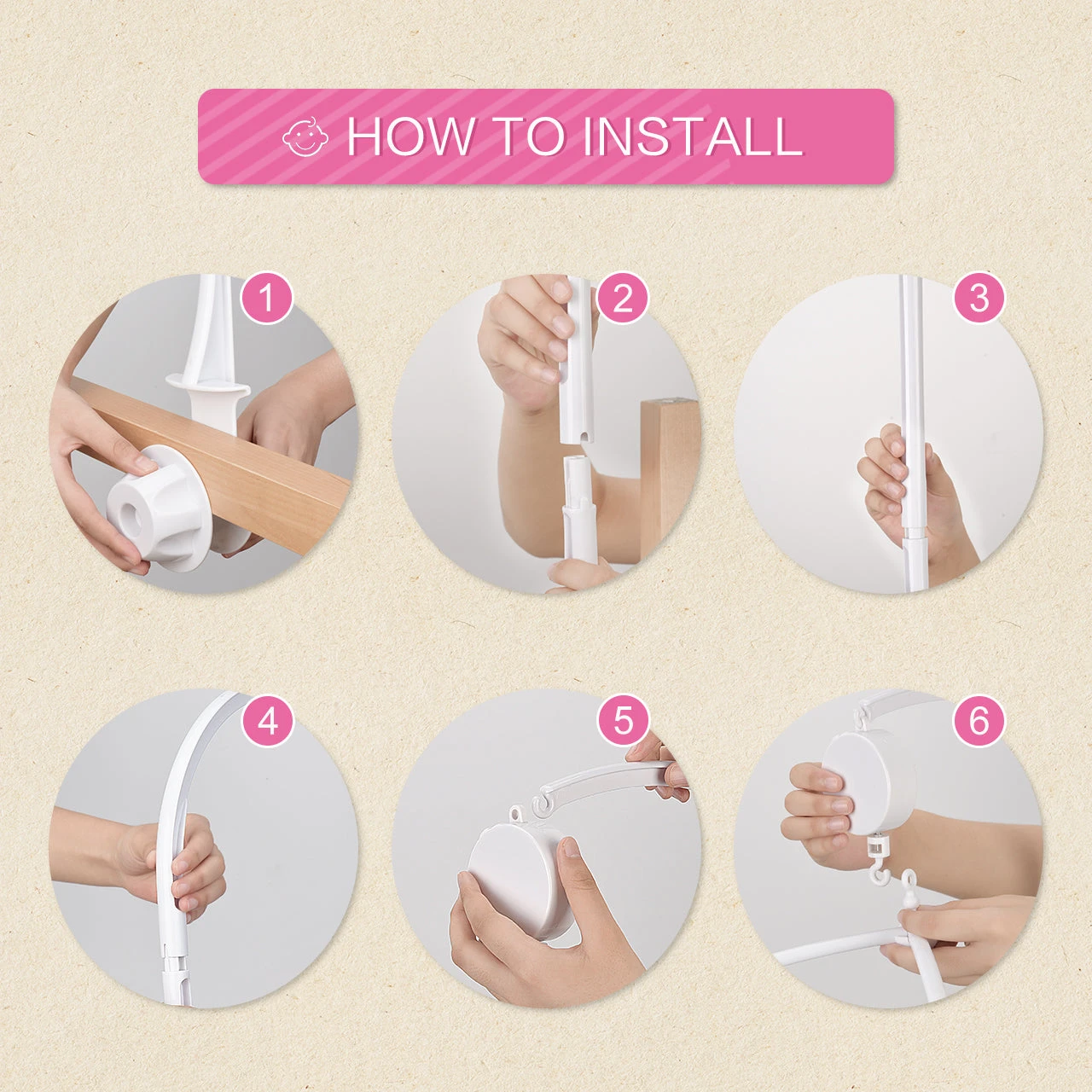 HOW TO INSTALL

1

2

3

4

5

6