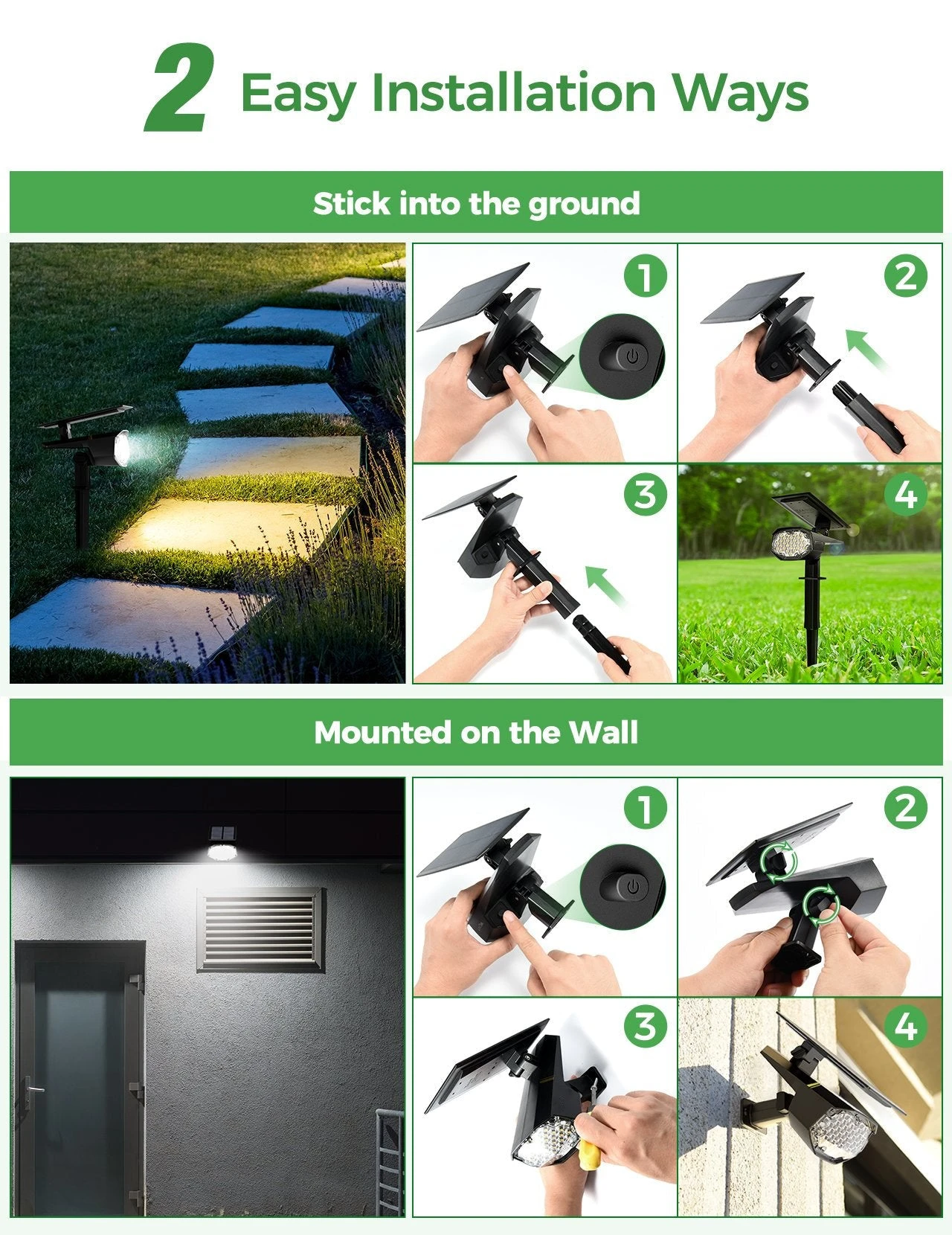 2 Easy Installation Ways

Stick into the ground

1

2

3

4

Mounted on the Wall

1

2

3

4